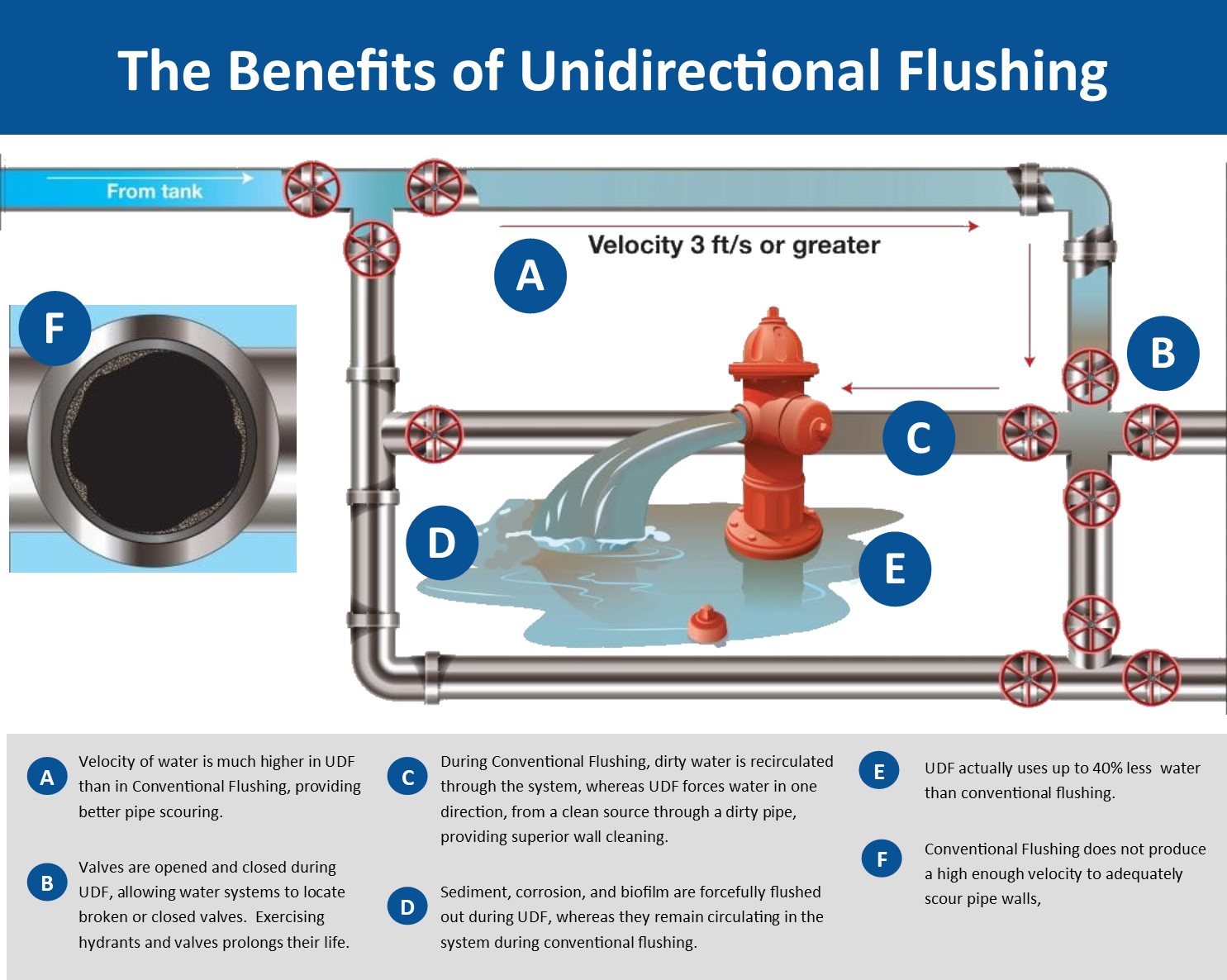 The Benefits of Unidirectional Flushing

From tank

Velocity 3 ft/s or greater

A

F

B

C

D

E

A Velocity of water is much higher in UDF than in Conventional Flushing, providing better pipe scouring.

B Valves are opened and closed during UDF, allowing water systems to locate broken or closed valves. Exercising hydrants and valves prolongs their life.

C During Conventional Flushing, dirty water is recirculated through the system, whereas UDF forces water in one direction, from a clean source through a dirty pipe, providing superior wall cleaning.

D Sediment, corrosion, and biofilm are forcefully flushed out during UDF, whereas they remain circulating in the system during conventional flushing.

E UDF actually uses up to 40% less water than conventional flushing.

F Conventional Flushing does not produce a high enough velocity to adequately scour pipe walls,